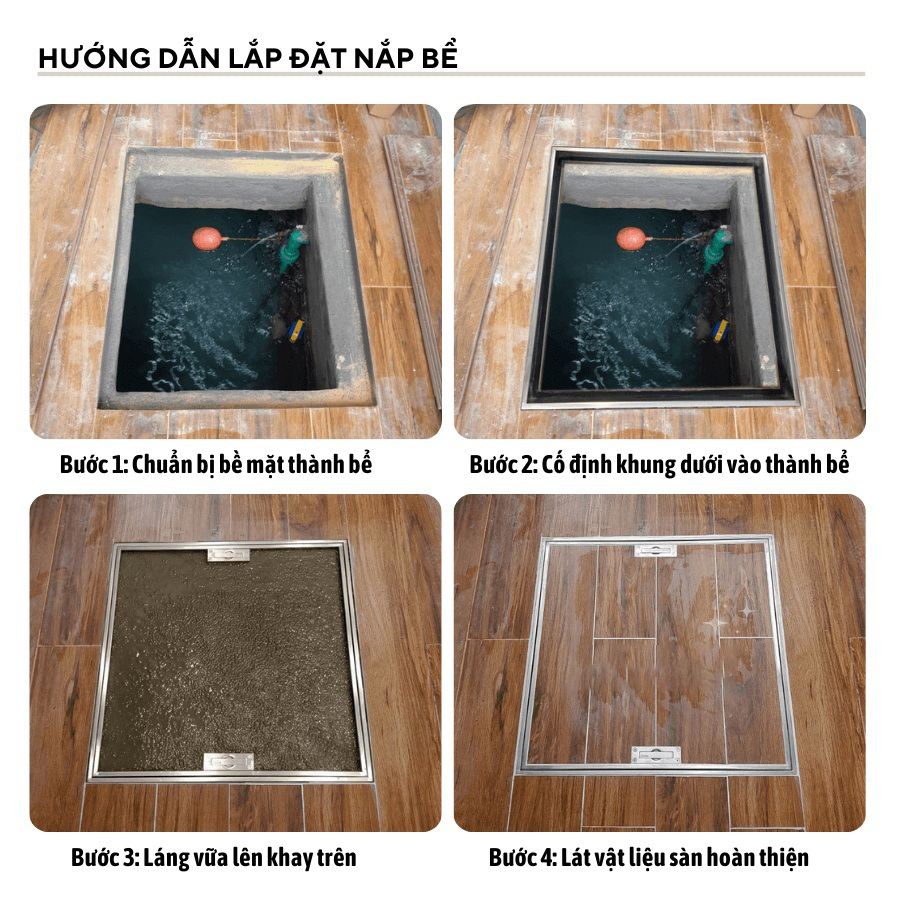 HƯỚNG DẪN LẮP ĐẶT NẮP BỂ

Bước 1: Chuẩn bị bề mặt thành bể

Bước 2: Cố định khung dưới vào thành bể

Bước 3: Láng vữa lên khay trên

Bước 4: Lát vật liệu sàn hoàn thiện